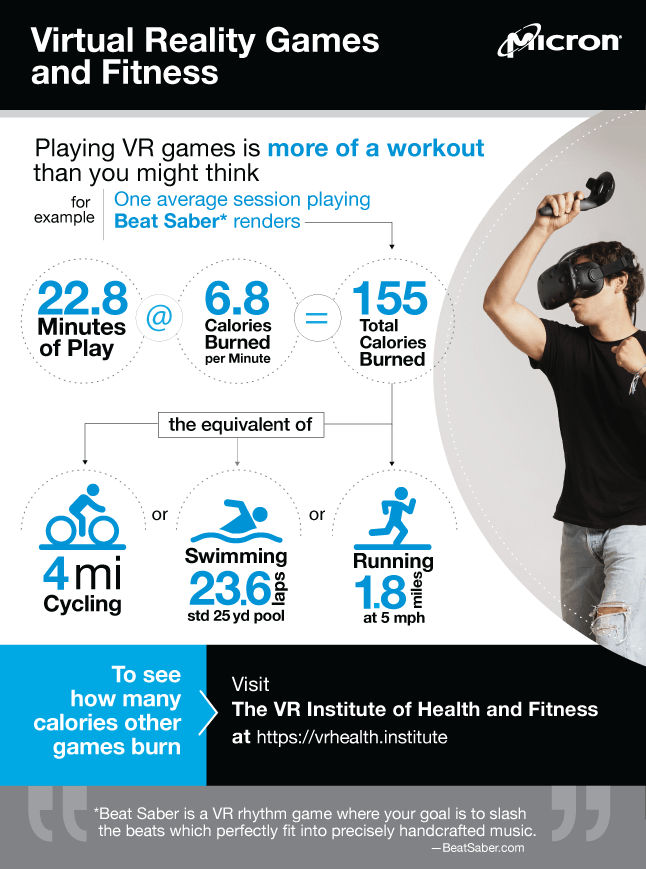 Virtual Reality Games and Fitness

Micron

Playing VR games is more of a workout than you might think

for example

One average session playing Beat Saber* renders

22.8 Minutes of Play

@

6.8 Calories Burned per Minute

=

155 Total Calories Burned

the equivalent of

4 mi Cycling

or

Swimming 23.6 laps std 25 yd pool

or

Running 1.8 miles at 5 mph

To see how many calories other games burn

Visit The VR Institute of Health and Fitness at https://vrhealth.institute

*Beat Saber is a VR rhythm game where your goal is to slash the beats which perfectly fit into precisely handcrafted music.
—BeatSaber.com