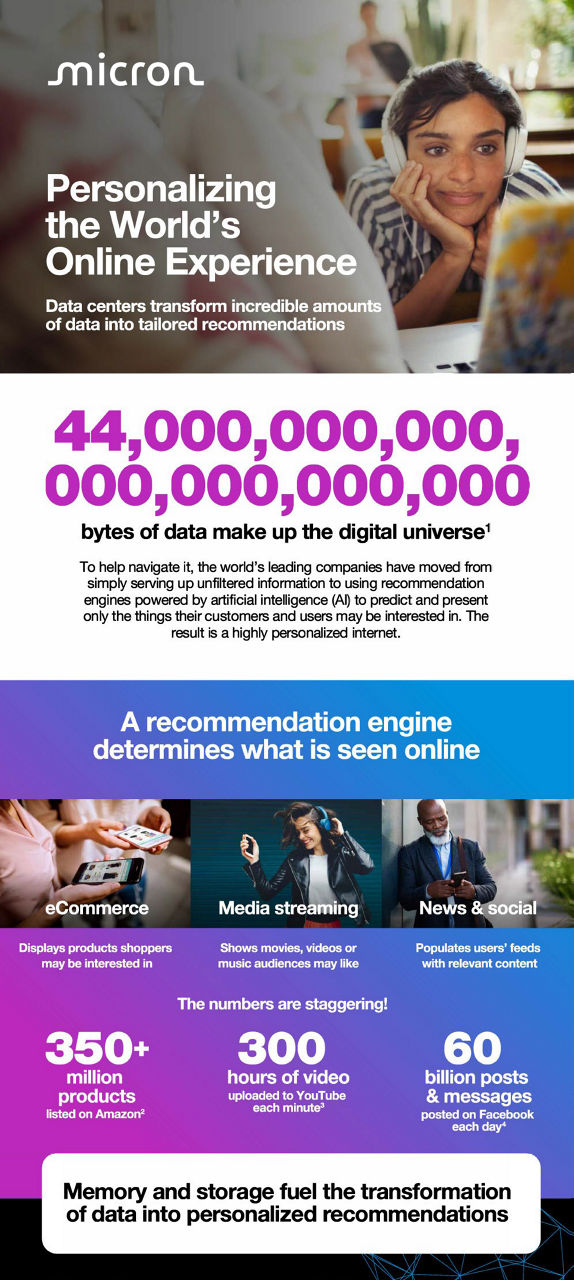 micron

Personalizing the World's Online Experience

Data centers transform incredible amounts of data into tailored recommendations

44,000,000,000,000,000,000,000

bytes of data make up the digital universe$^1$

To help navigate it, the world's leading companies have moved from simply serving up unfiltered information to using recommendation engines powered by artificial intelligence (AI) to predict and present only the things their customers and users may be interested in. The result is a highly personalized internet.

A recommendation engine determines what is seen online

eCommerce

Displays products shoppers may be interested in

Media streaming

Shows movies, videos or music audiences may like

News & social

Populates users' feeds with relevant content

The numbers are staggering!

350+ million products listed on Amazon$^2$

300 hours of video uploaded to YouTube each minute$^3$

60 billion posts & messages posted on Facebook each day$^4$

Memory and storage fuel the transformation of data into personalized recommendations